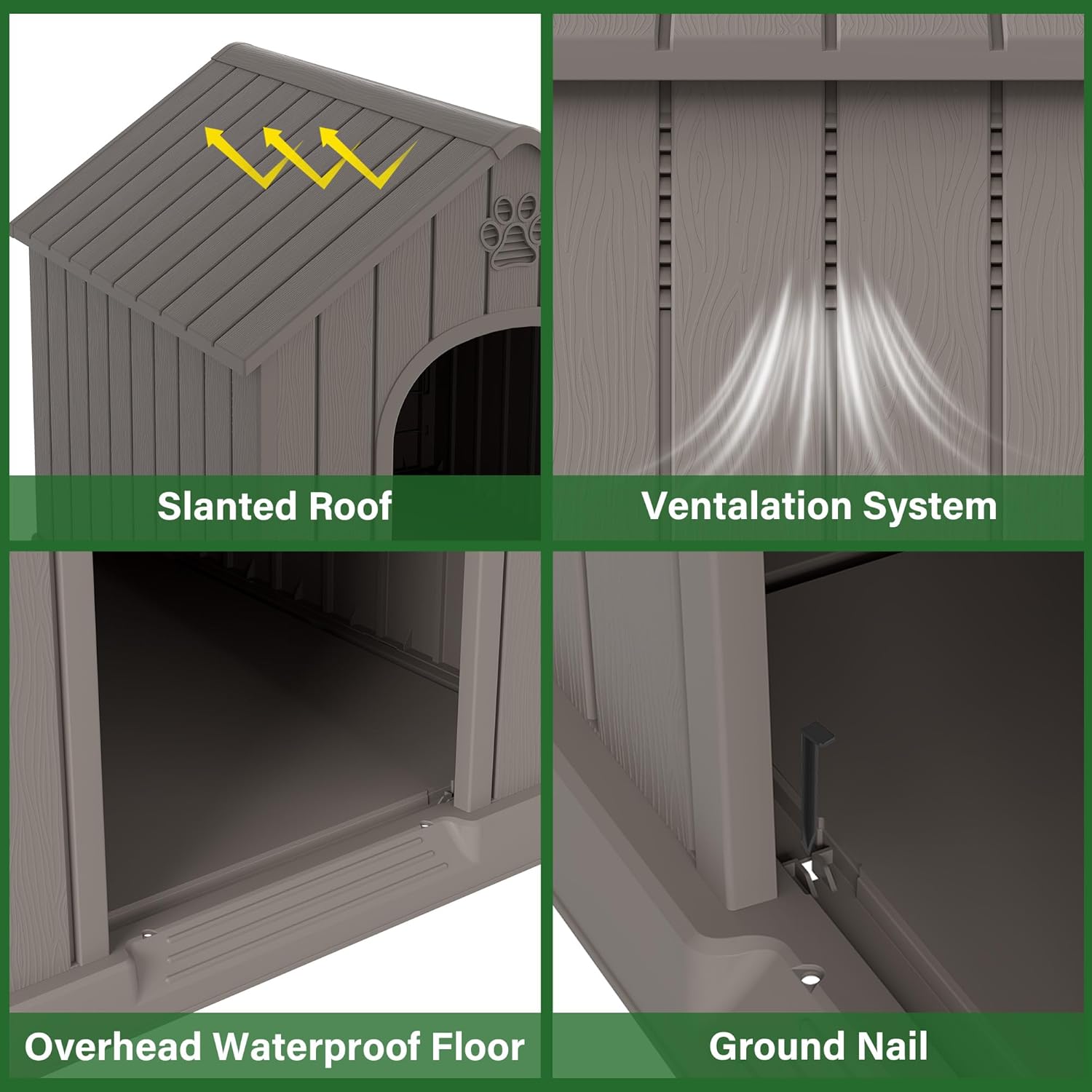 Slanted Roof

Ventalation System

Overhead Waterproof Floor

Ground Nail