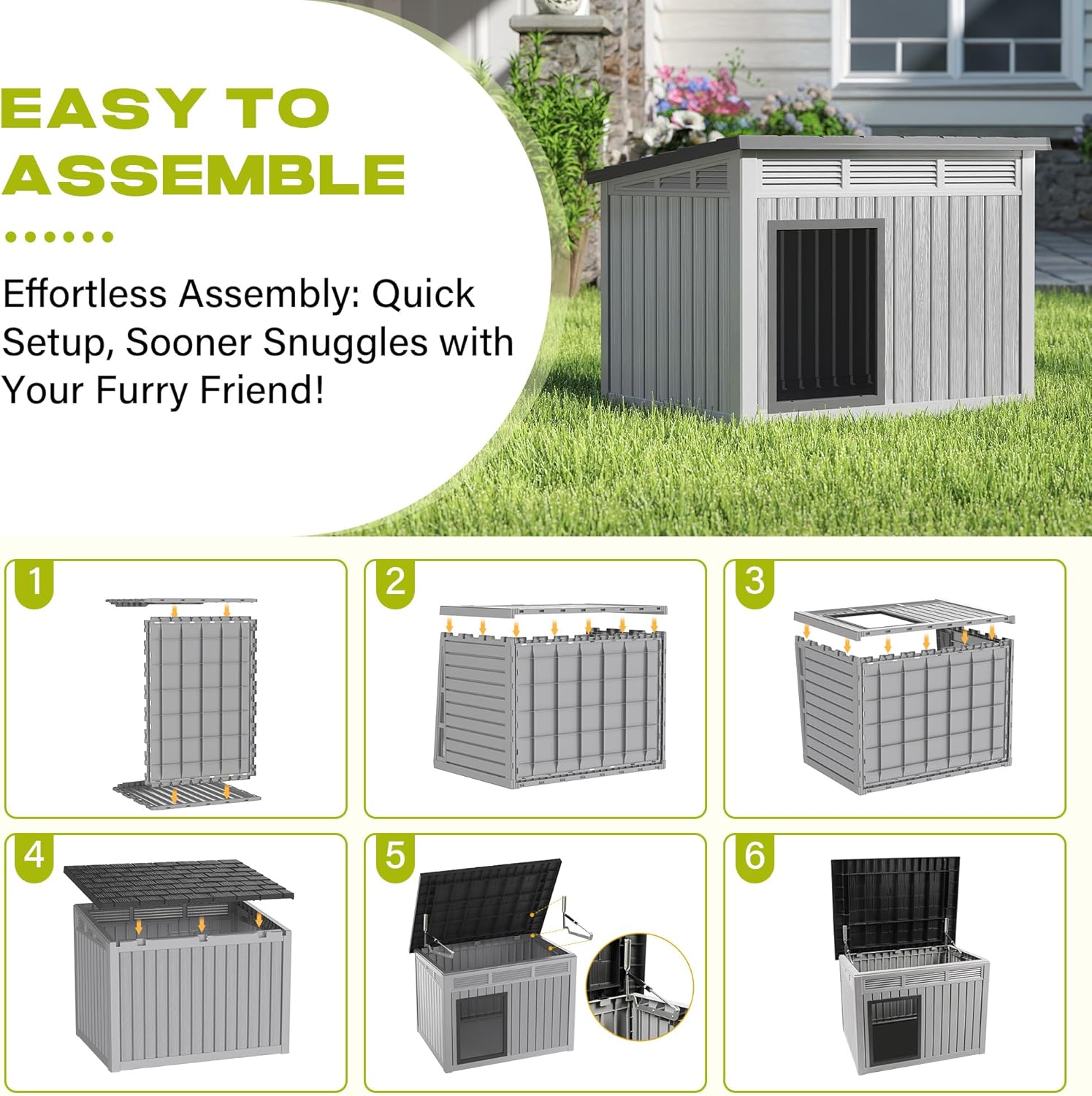 EASY TO ASSEMBLE

Effortless Assembly: Quick Setup, Sooner Snuggles with Your Furry Friend!

1

2

3

4

5

6